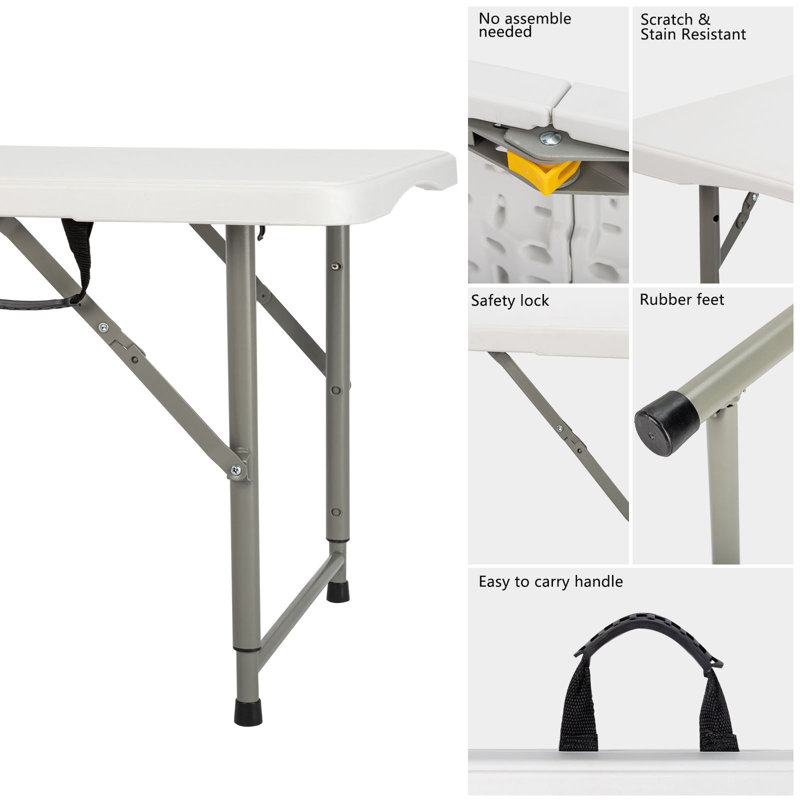 No assemble needed

Scratch & Stain Resistant

Safety lock

Rubber feet

Easy to carry handle